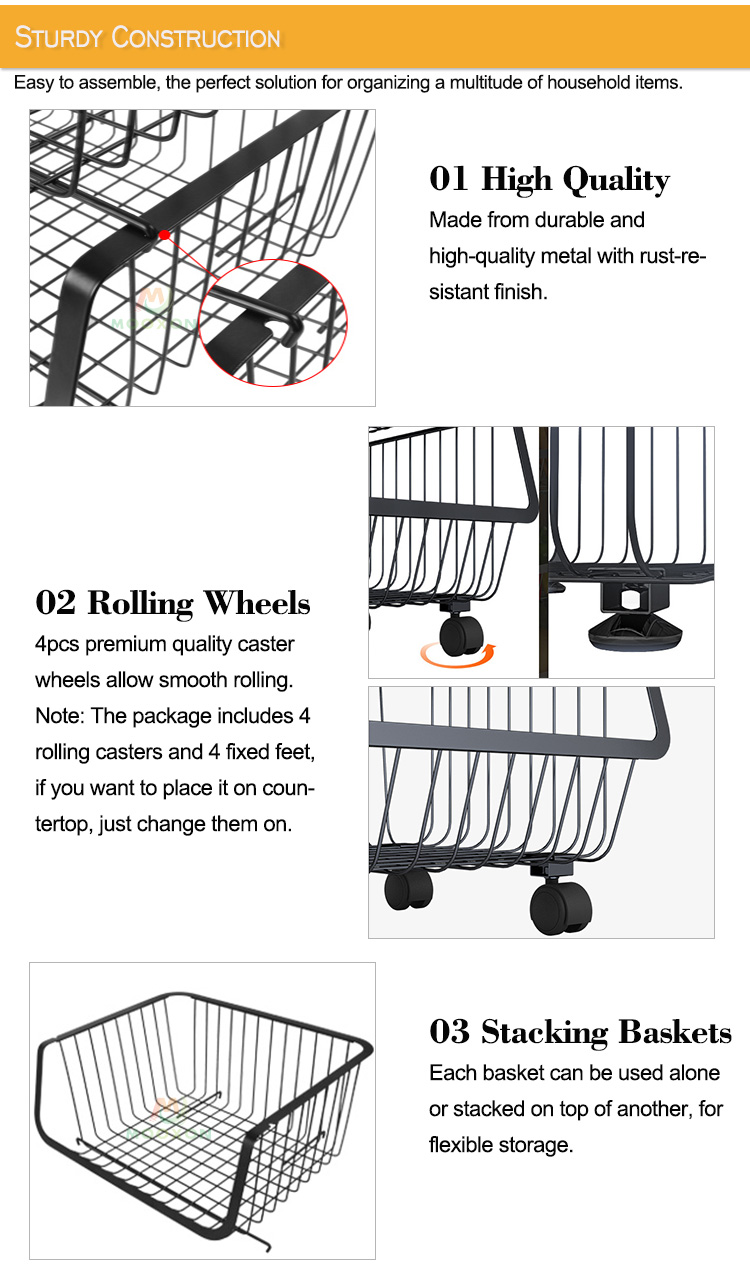 STURDY CONSTRUCTION

Easy to assemble, the perfect solution for organizing a multitude of household items.

01 High Quality
Made from durable and high-quality metal with rust-resistant finish.

02 Rolling Wheels
4pcs premium quality caster wheels allow smooth rolling. Note: The package includes 4 rolling casters and 4 fixed feet, if you want to place it on countertop, just change them on.

03 Stacking Baskets
Each basket can be used alone or stacked on top of another, for flexible storage.