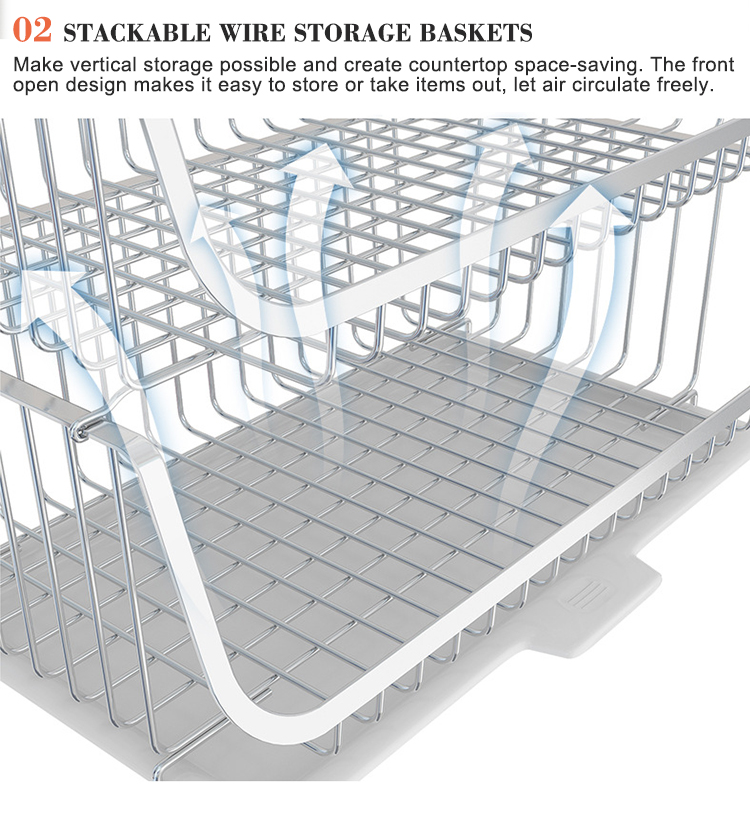 02 STACKABLE WIRE STORAGE BASKETS

Make vertical storage possible and create countertop space-saving. The front open design makes it easy to store or take items out, let air circulate freely.