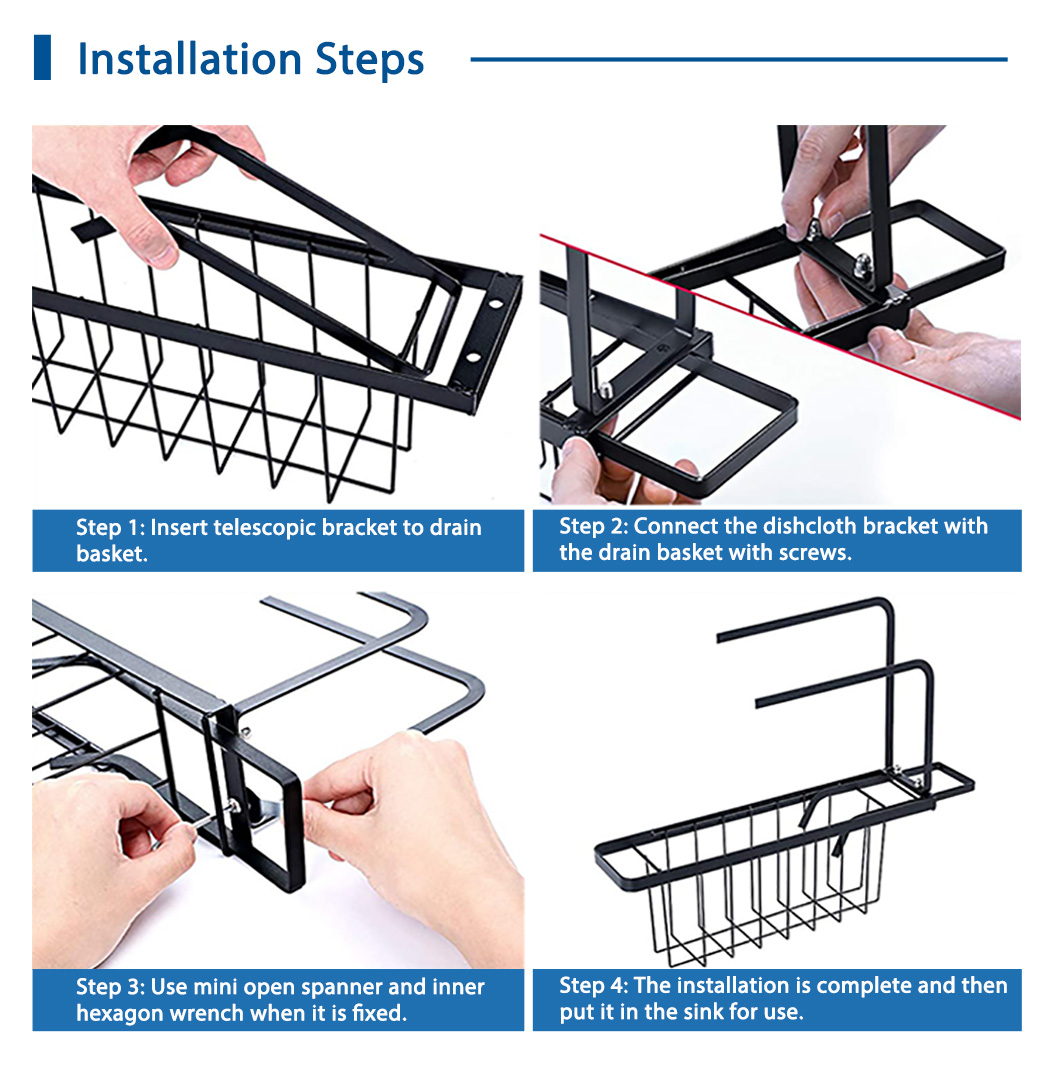 Installation Steps

Step 1: Insert telescopic bracket to drain basket.

Step 2: Connect the dishcloth bracket with the drain basket with screws.

Step 3: Use mini open spanner and inner hexagon wrench when it is fixed.

Step 4: The installation is complete and then put it in the sink for use.