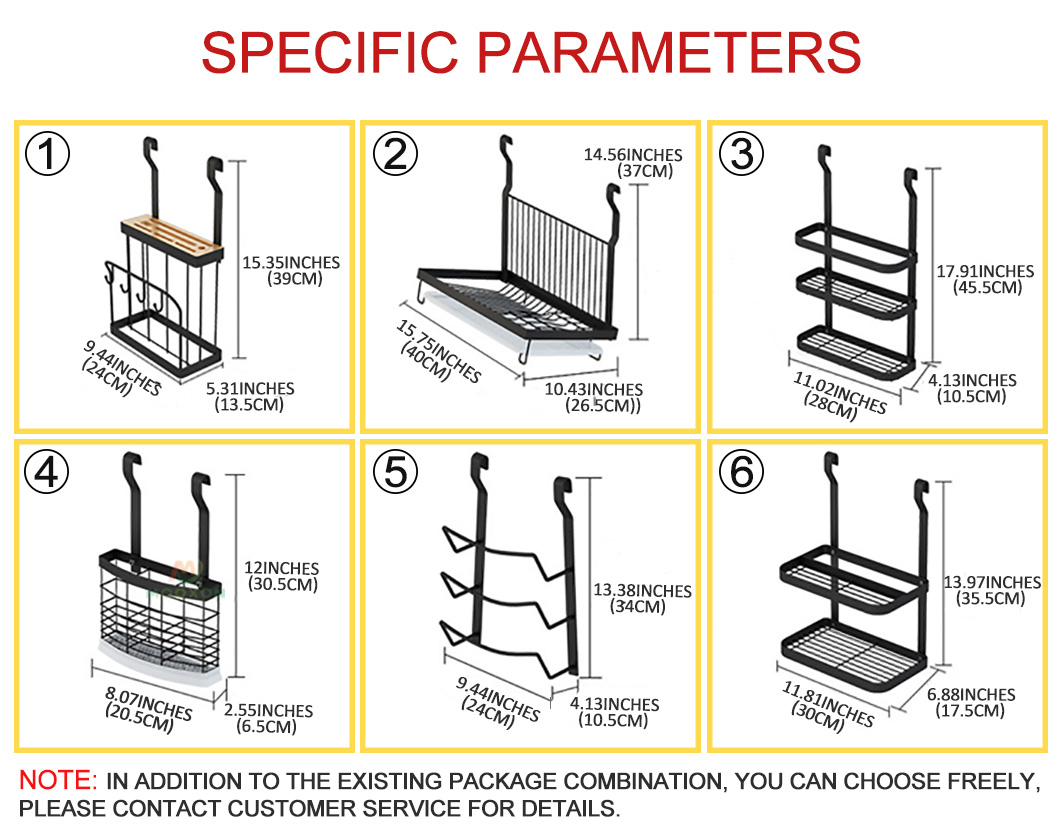 SPECIFIC PARAMETERS

①
15.35INCHES (39CM)
9.44INCHES (24CM)
5.31INCHES (13.5CM)

②
14.56INCHES (37CM)
15.75INCHES (40CM)
10.43INCHES (26.5CM))

③
17.91INCHES (45.5CM)
11.02INCHES (28CM)
4.13INCHES (10.5CM)

④
12INCHES (30.5CM)
8.07INCHES (20.5CM)
2.55INCHES (6.5CM)

⑤
13.38INCHES (34CM)
9.44INCHES (24CM)
4.13INCHES (10.5CM)

⑥
13.97INCHES (35.5CM)
11.81INCHES (30CM)
6.88INCHES (17.5CM)

NOTE: IN ADDITION TO THE EXISTING PACKAGE COMBINATION, YOU CAN CHOOSE FREELY, PLEASE CONTACT CUSTOMER SERVICE FOR DETAILS.