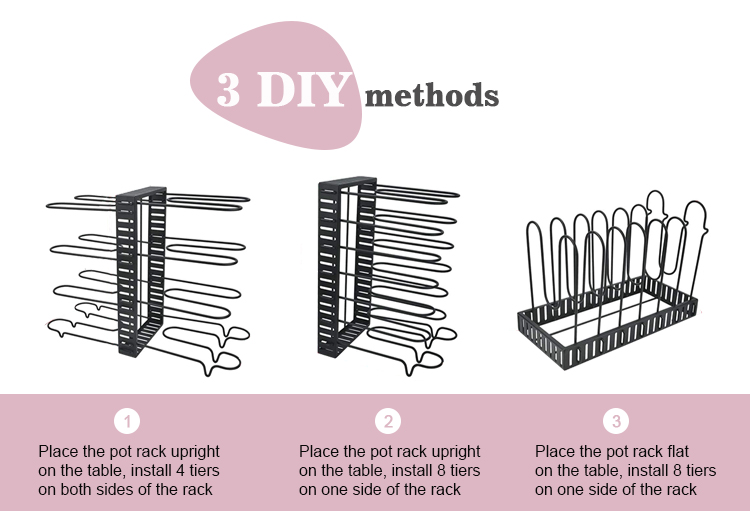 3 DIY methods

1
Place the pot rack upright on the table, install 4 tiers on both sides of the rack

2
Place the pot rack upright on the table, install 8 tiers on one side of the rack

3
Place the pot rack flat on the table, install 8 tiers on one side of the rack