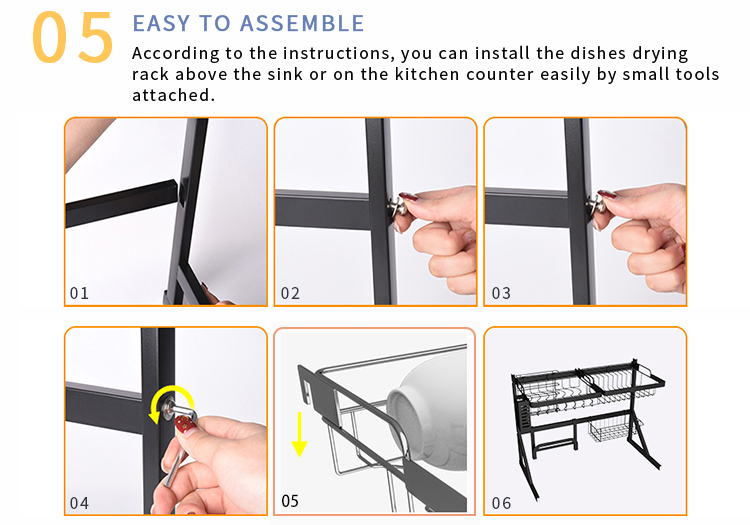 05

EASY TO ASSEMBLE

According to the instructions, you can install the dishes drying rack above the sink or on the kitchen counter easily by small tools attached.

01

02

03

04

05

06