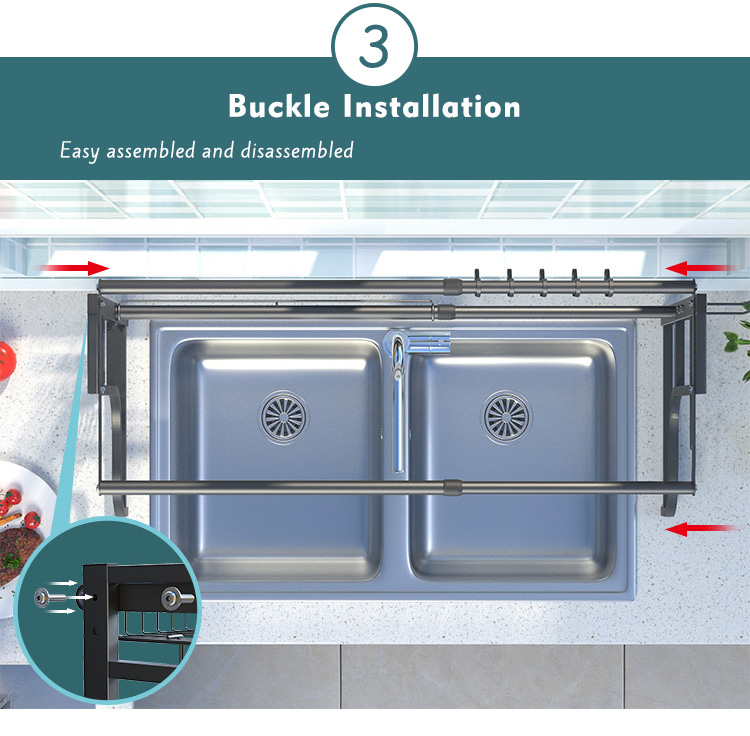 3

Buckle Installation

Easy assembled and disassembled