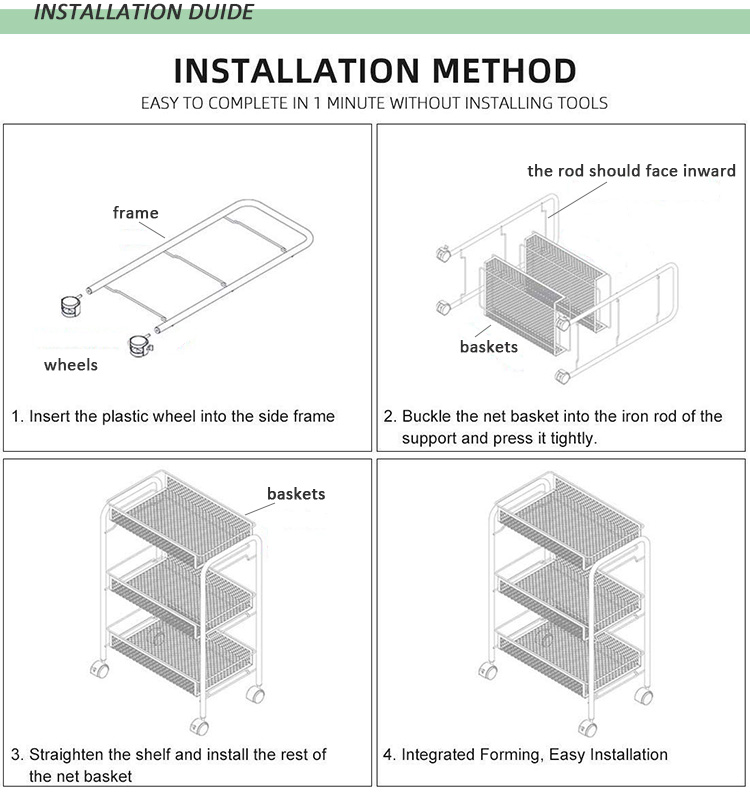 INSTALLATION DUIDE

INSTALLATION METHOD

EASY TO COMPLETE IN 1 MINUTE WITHOUT INSTALLING TOOLS

frame

wheels

1. Insert the plastic wheel into the side frame

the rod should face inward

baskets

2. Buckle the net basket into the iron rod of the support and press it tightly.

baskets

3. Straighten the shelf and install the rest of the net basket

4. Integrated Forming, Easy Installation