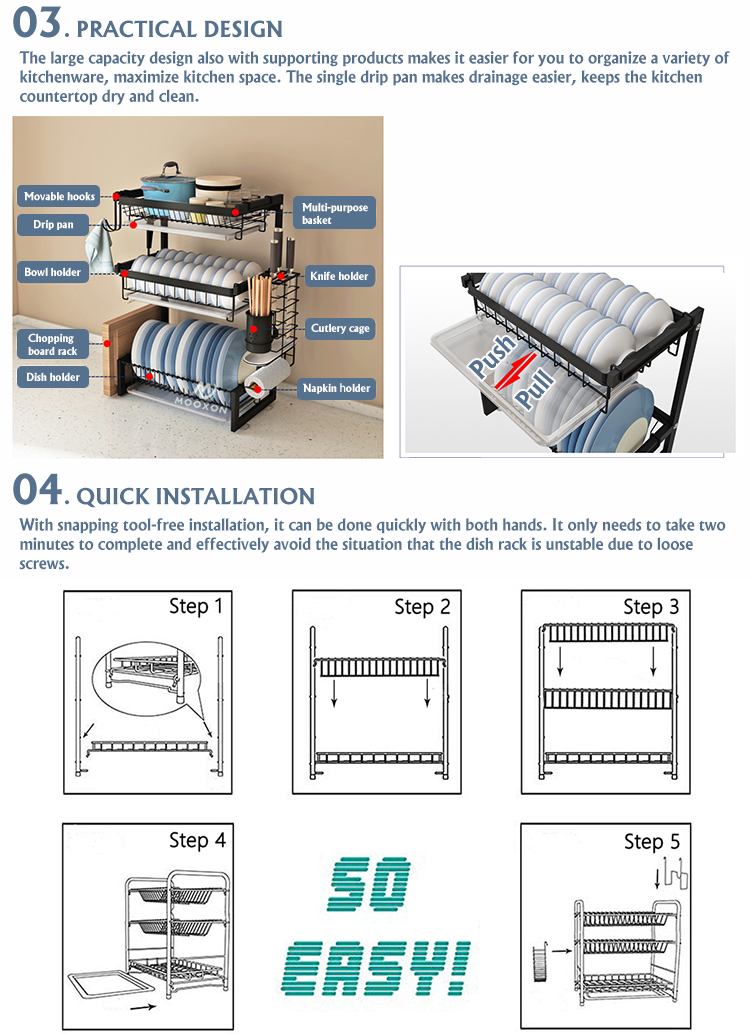 03. PRACTICAL DESIGN

The large capacity design also with supporting products makes it easier for you to organize a variety of kitchenware, maximize kitchen space. The single drip pan makes drainage easier, keeps the kitchen countertop dry and clean.

Movable hooks
Drip pan
Bowl holder
Chopping board rack
Dish holder
Multi-purpose basket
Knife holder
Cutlery cage
Napkin holder
MOOXON

Push
Pull

04. QUICK INSTALLATION

With snapping tool-free installation, it can be done quickly with both hands. It only needs to take two minutes to complete and effectively avoid the situation that the dish rack is unstable due to loose screws.

Step 1
Step 2
Step 3
Step 4
SO EASY!
Step 5