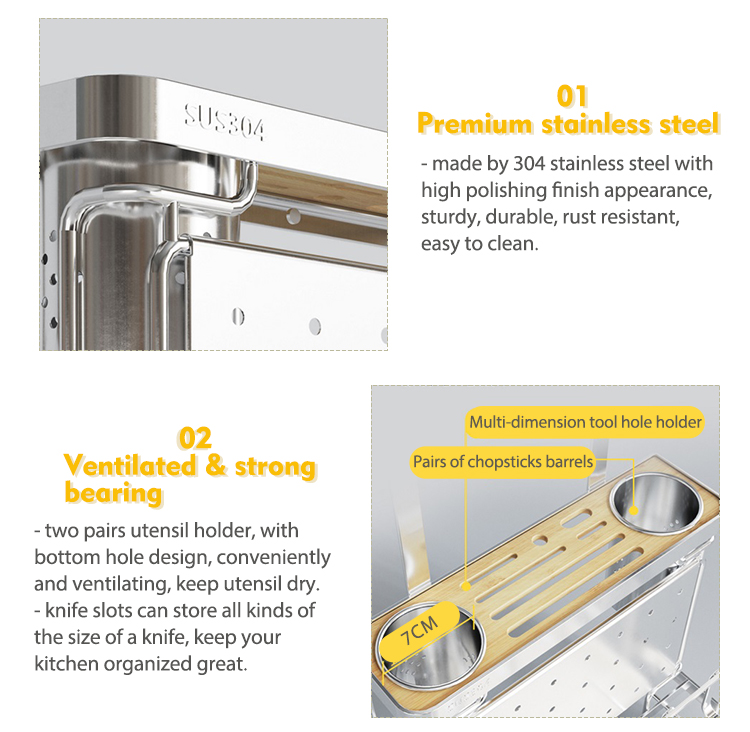 SUS304

01
Premium stainless steel

- made by 304 stainless steel with high polishing finish appearance, sturdy, durable, rust resistant, easy to clean.

02
Ventilated & strong bearing

- two pairs utensil holder, with bottom hole design, conveniently and ventilating, keep utensil dry.
- knife slots can store all kinds of the size of a knife, keep your kitchen organized great.

Multi-dimension tool hole holder

Pairs of chopsticks barrels

7CM