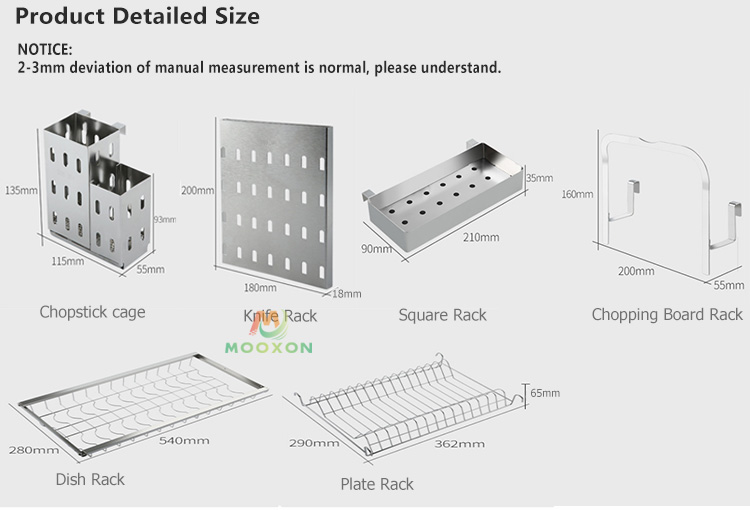 Product Detailed Size

NOTICE:
2-3mm deviation of manual measurement is normal, please understand.

135mm
93mm
115mm
55mm
Chopstick cage

200mm
180mm
18mm
Knife Rack

MOOXON

35mm
90mm
210mm
Square Rack

160mm
200mm
55mm
Chopping Board Rack

280mm
540mm
Dish Rack

65mm
290mm
362mm
Plate Rack