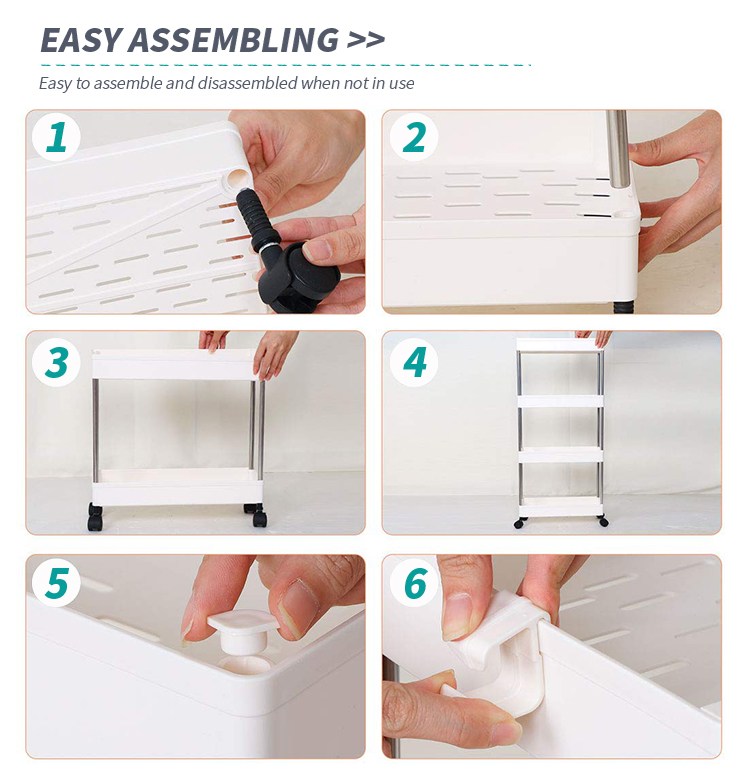 EASY ASSEMBLING >>

Easy to assemble and disassembled when not in use

1

2

3

4

5

6