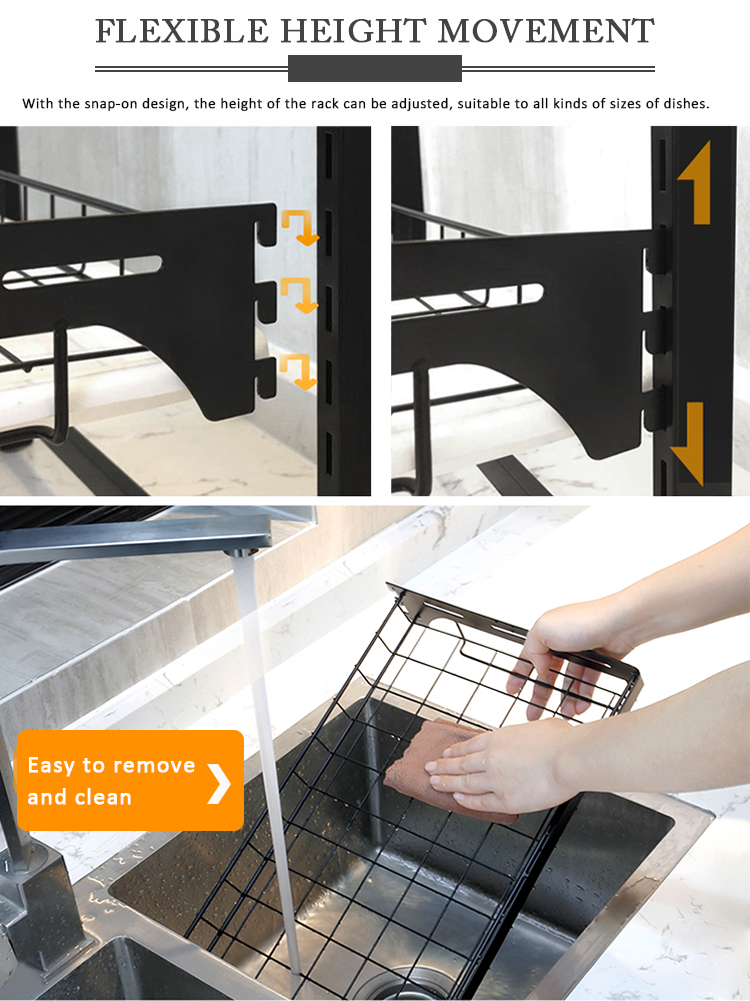 FLEXIBLE HEIGHT MOVEMENT

With the snap-on design, the height of the rack can be adjusted, suitable to all kinds of sizes of dishes.

Easy to remove and clean