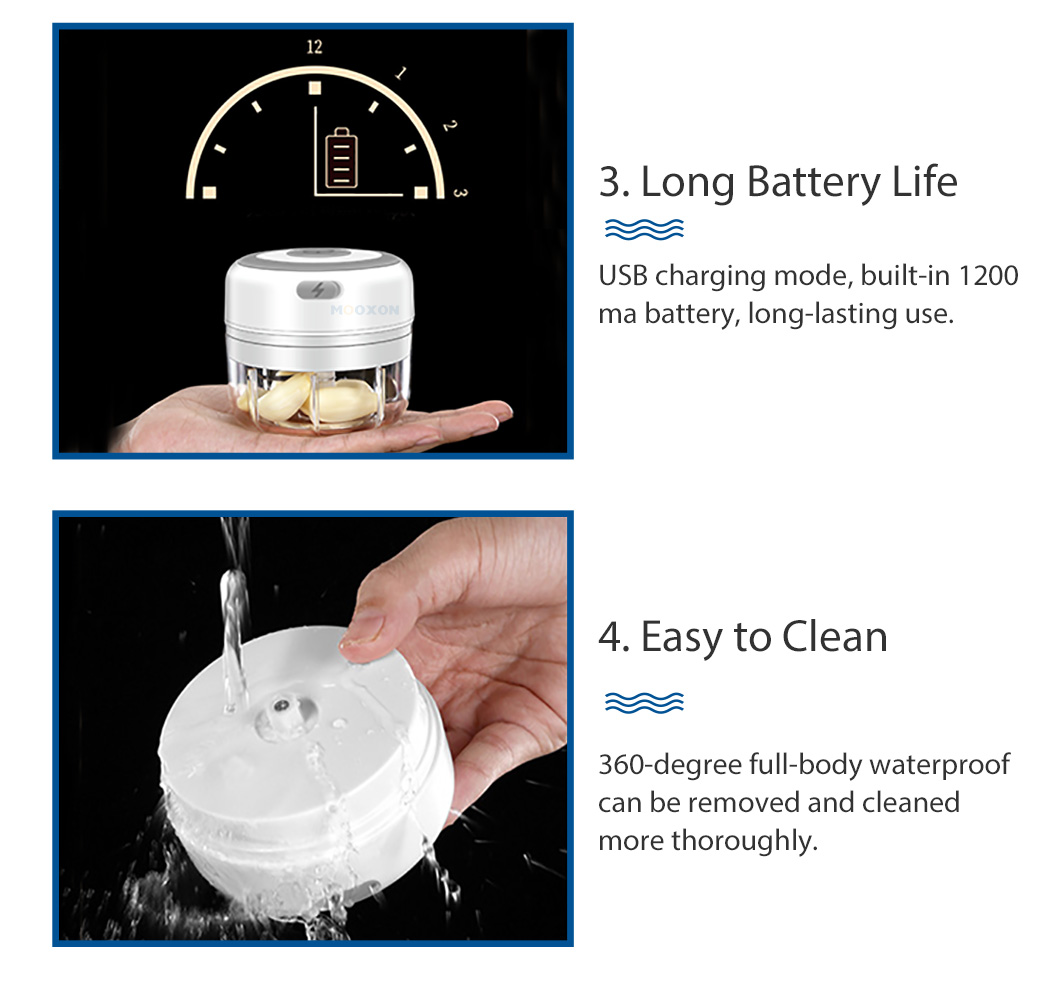 12
1
2
3

MOOXON

3. Long Battery Life

USB charging mode, built-in 1200 ma battery, long-lasting use.

4. Easy to Clean

360-degree full-body waterproof can be removed and cleaned more thoroughly.