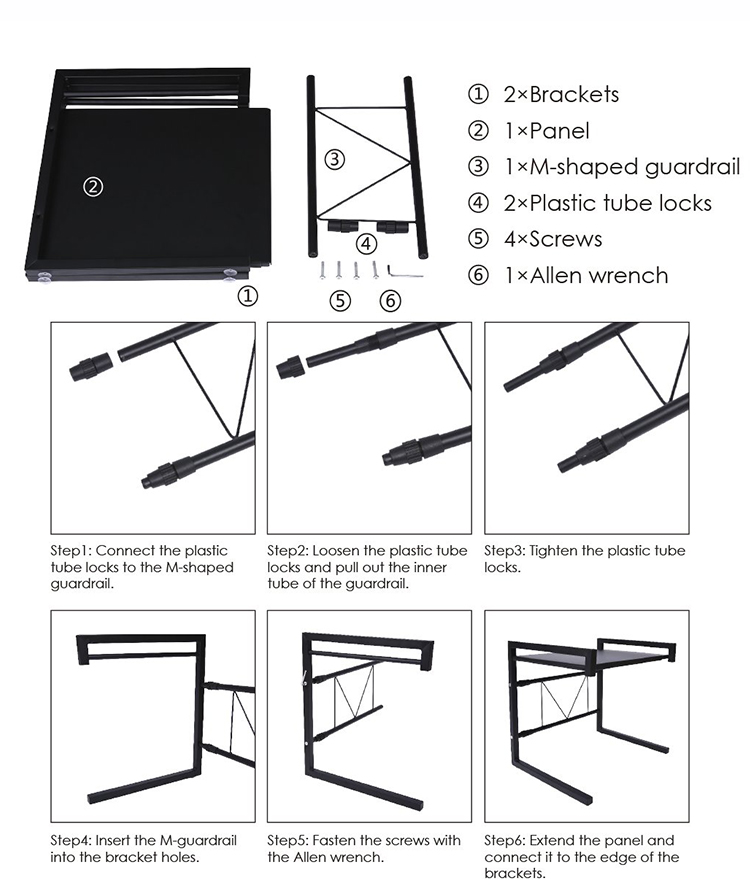 ② 

③

④

① 

⑤ ⑥

① 2×Brackets
② 1×Panel
③ 1×M-shaped guardrail
④ 2×Plastic tube locks
⑤ 4×Screws
⑥ 1×Allen wrench

Step1: Connect the plastic tube locks to the M-shaped guardrail.

Step2: Loosen the plastic tube locks and pull out the inner tube of the guardrail.

Step3: Tighten the plastic tube locks.

Step4: Insert the M-guardrail into the bracket holes.

Step5: Fasten the screws with the Allen wrench.

Step6: Extend the panel and connect it to the edge of the brackets.