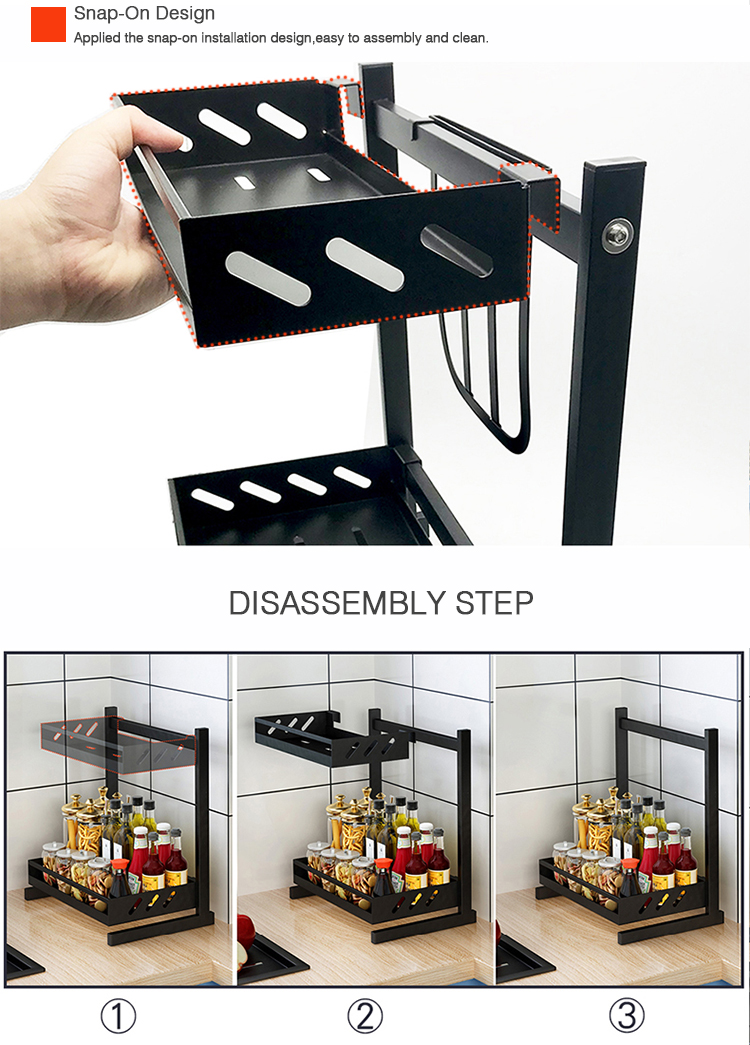 Snap-On Design
Applied the snap-on installation design,easy to assembly and clean.

DISASSEMBLY STEP

①

②

③