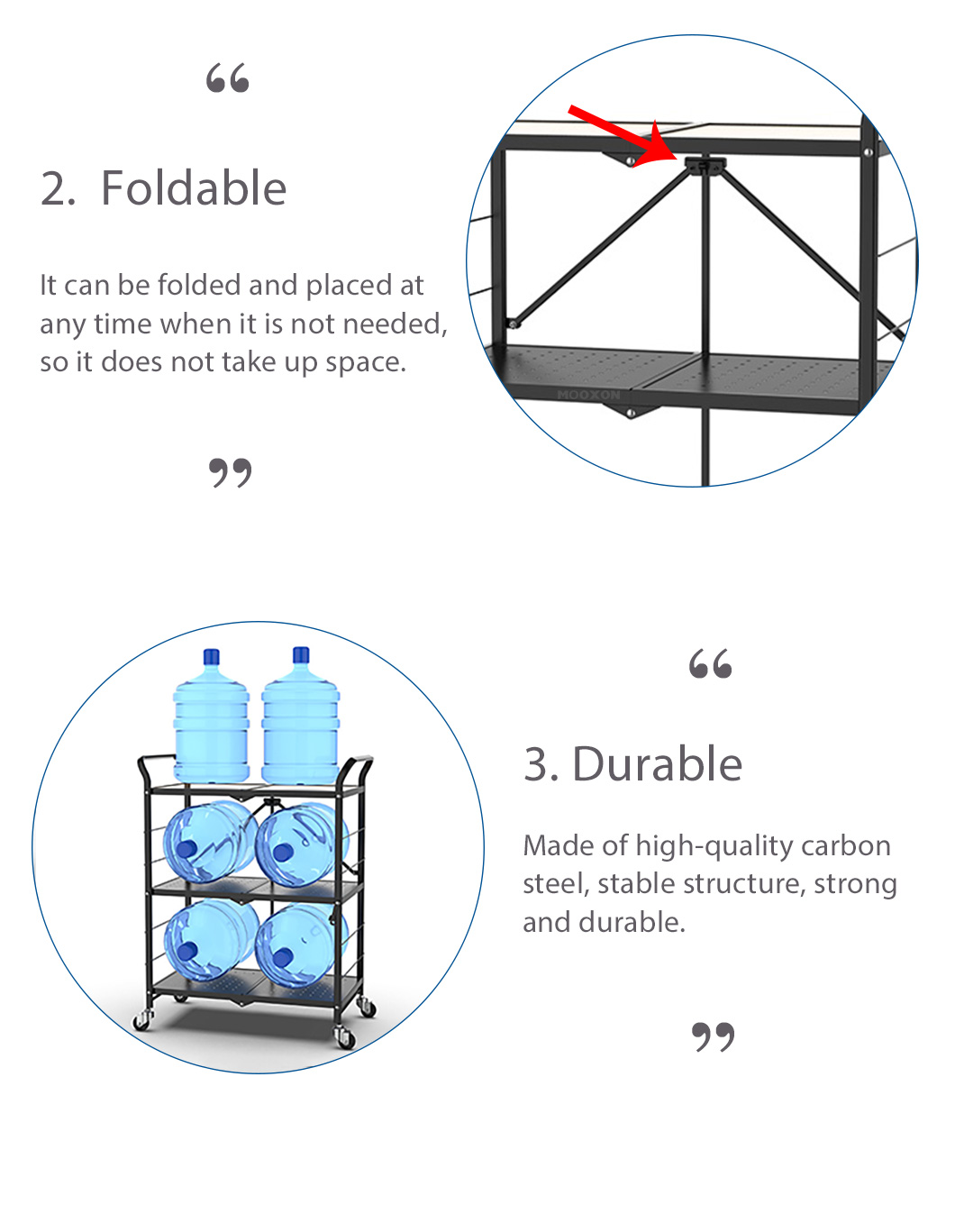 “

2. Foldable

It can be folded and placed at any time when it is not needed, so it does not take up space.

”

MOOXON

“

3. Durable

Made of high-quality carbon steel, stable structure, strong and durable.

”