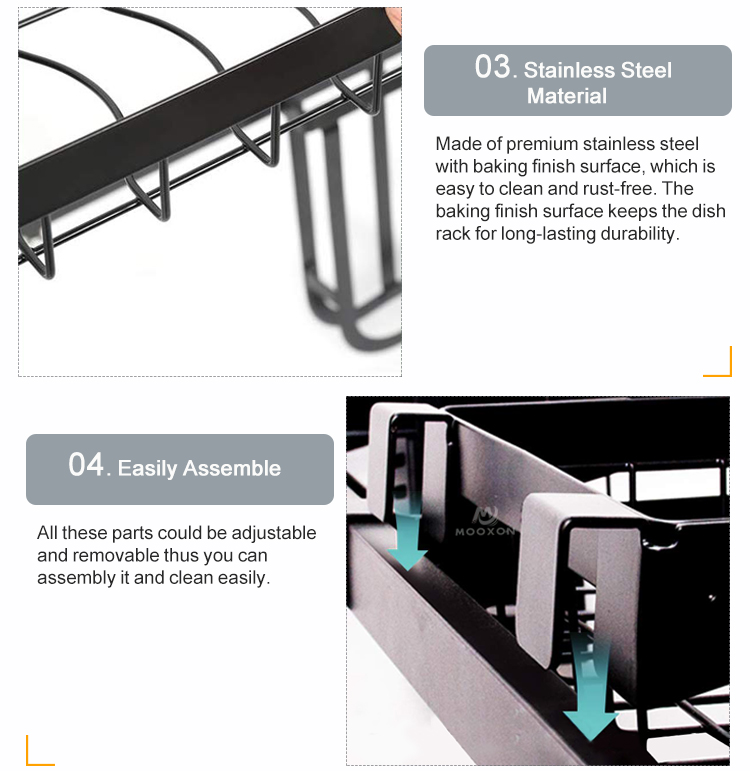 03. Stainless Steel Material

Made of premium stainless steel with baking finish surface, which is easy to clean and rust-free. The baking finish surface keeps the dish rack for long-lasting durability.

04. Easily Assemble

All these parts could be adjustable and removable thus you can assembly it and clean easily.

MOOXON