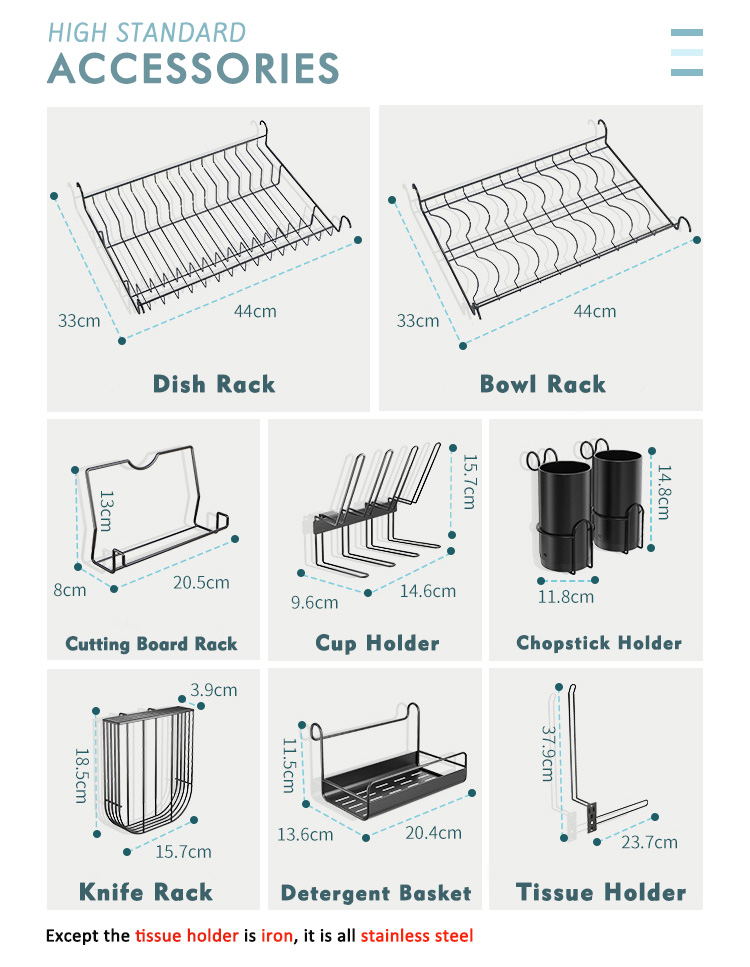 HIGH STANDARD
ACCESSORIES

33cm
44cm
Dish Rack

33cm
44cm
Bowl Rack

13cm
8cm
20.5cm
Cutting Board Rack

15.7cm
9.6cm
14.6cm
Cup Holder

14.8cm
11.8cm
Chopstick Holder

3.9cm
18.5cm
15.7cm
Knife Rack

11.5cm
13.6cm
20.4cm
Detergent Basket

37.9cm
23.7cm
Tissue Holder

Except the tissue holder is iron, it is all stainless steel